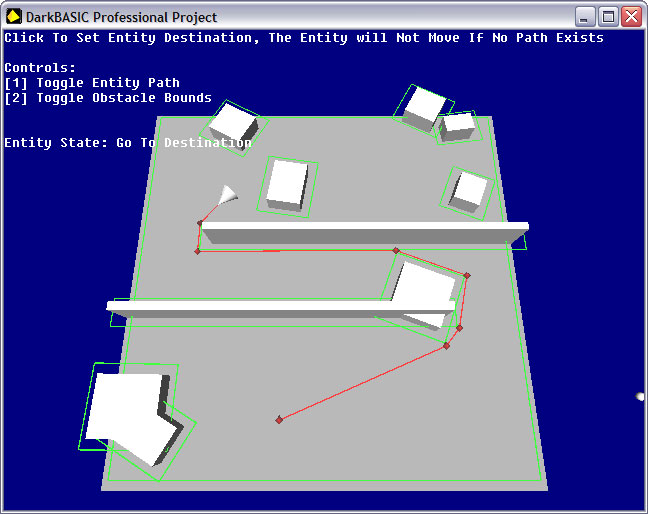 DarkBASIC Professional Project

Click To Set Entity Destination, The Entity will Not Move If No Path Exists

Controls:
[1] Toggle Entity Path
[2] Toggle Obstacle Bounds

Entity State: Go To Destination